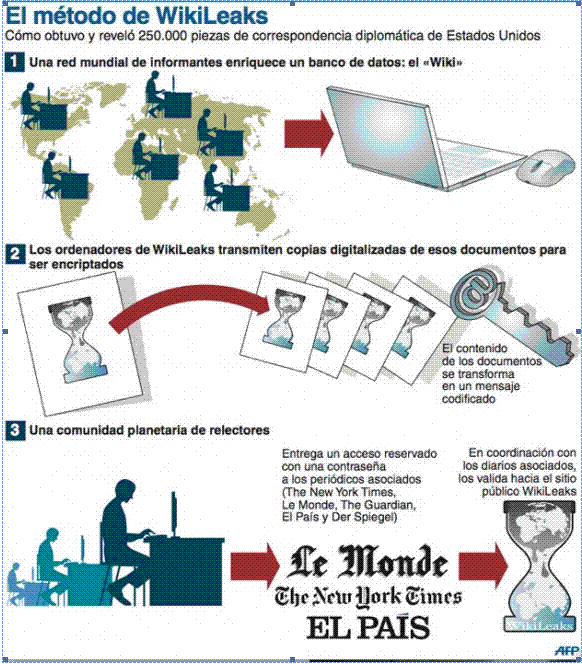 El método de WikiLeaks
Cómo obtuvo y reveló 250.000 piezas de correspondencia diplomática de Estados Unidos

1 Una red mundial de informantes enriquece un banco de datos: el «Wiki»

2 Los ordenadores de WikiLeaks transmiten copias digitalizadas de esos documentos para ser encriptados

El contenido de los documentos se transforma en un mensaje codificado

3 Una comunidad planetaria de relectores

Entrega un acceso reservado con una contraseña a los periódicos asociados (The New York Times, Le Monde, The Guardian, El País y Der Spiegel)

En coordinación con los diarios asociados, los valida hacia el sitio público WikiLeaks

Le Monde
The New York Times
EL PAÍS

WikiLeaks

AFP